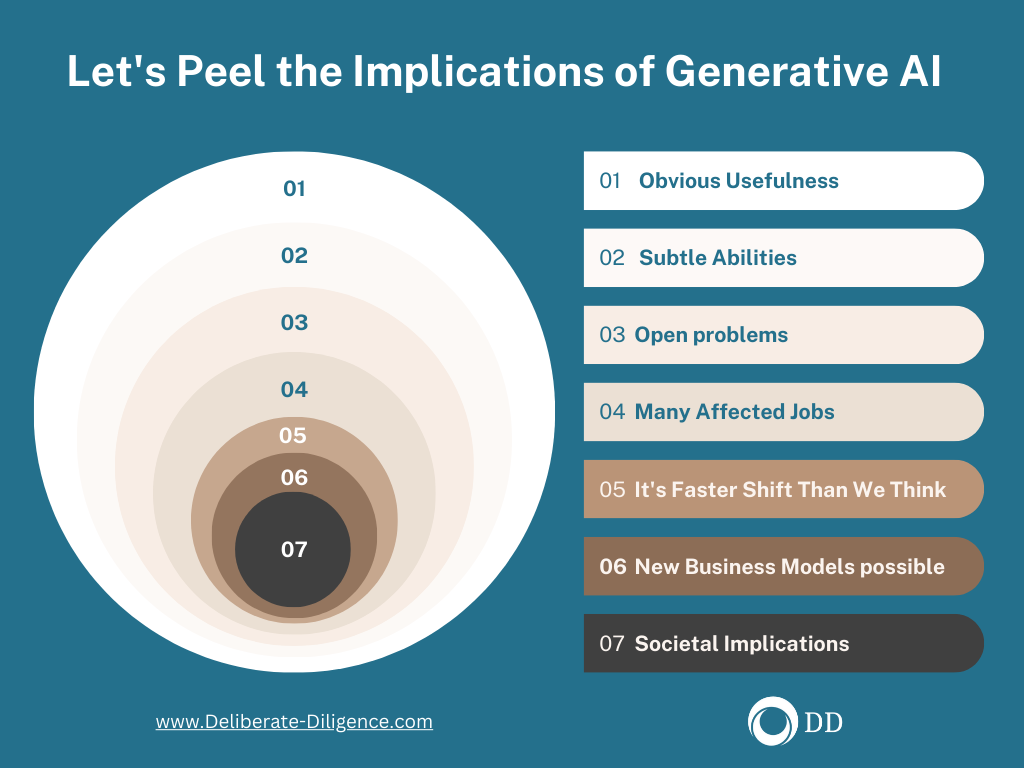 Let's Peel the Implications of Generative AI

01

02

03

04

05

06

07

01 Obvious Usefulness

02 Subtle Abilities

03 Open problems

04 Many Affected Jobs

05 It's Faster Shift Than We Think

06 New Business Models possible

07 Societal Implications

www.Deliberate-Diligence.com

DD